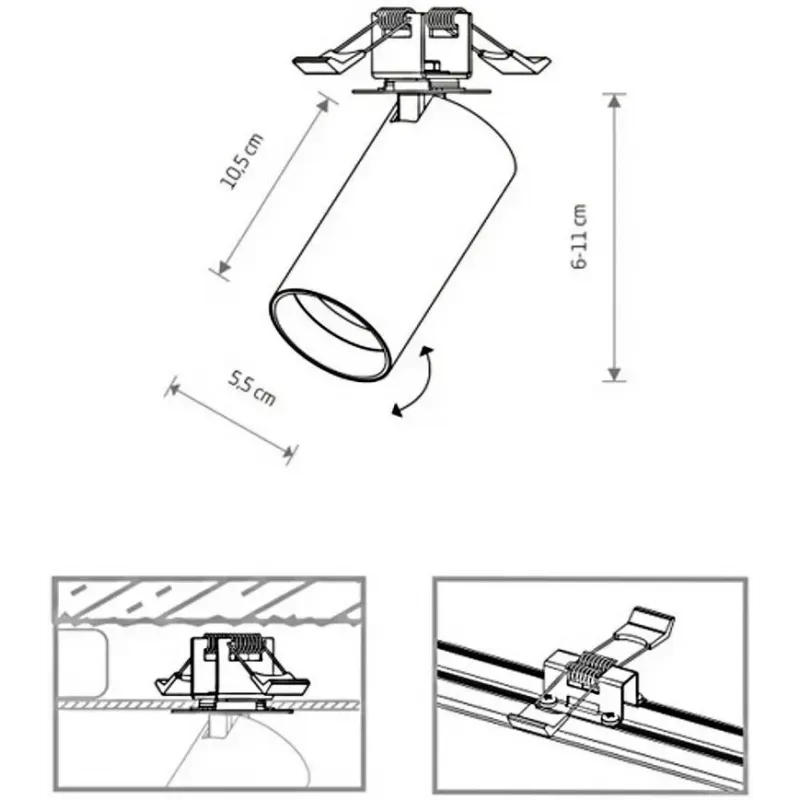 10,5 cm

6-11 cm

5,5 cm